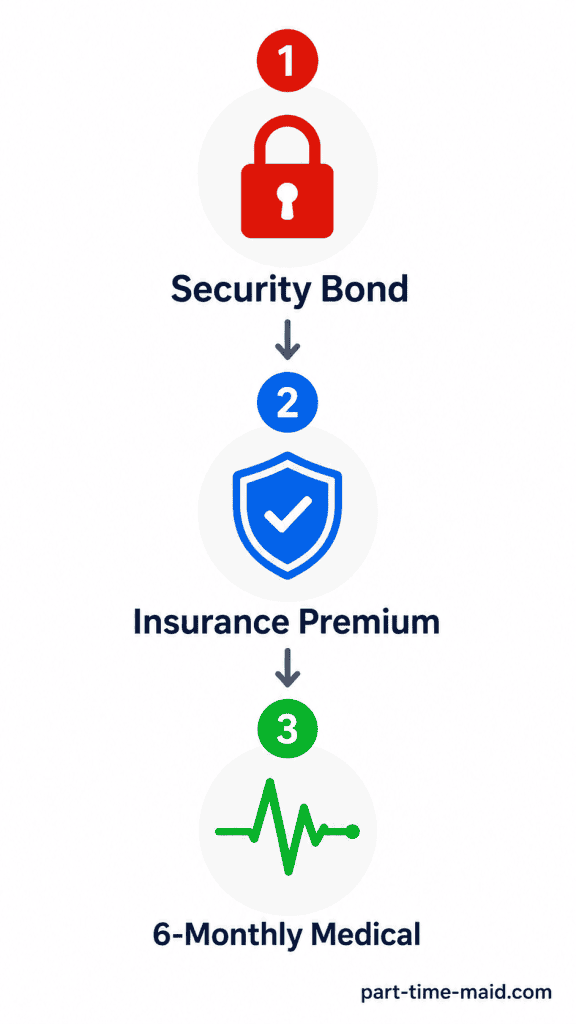 1

Security Bond

2

Insurance Premium

3

6-Monthly Medical

part-time-maid.com