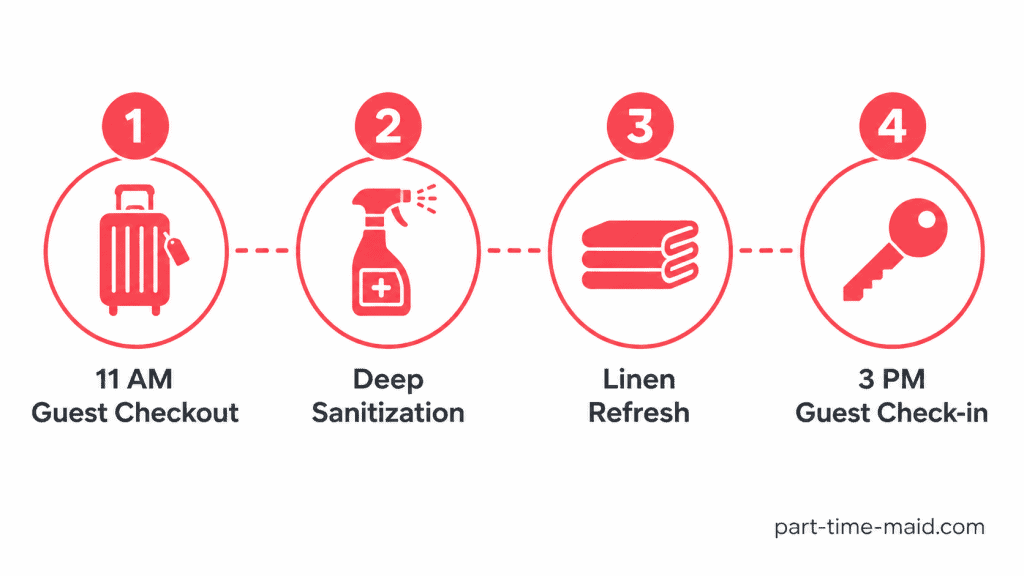 1
11 AM
Guest Checkout

2
Deep
Sanitization

3
Linen
Refresh

4
3 PM
Guest Check-in

part-time-maid.com